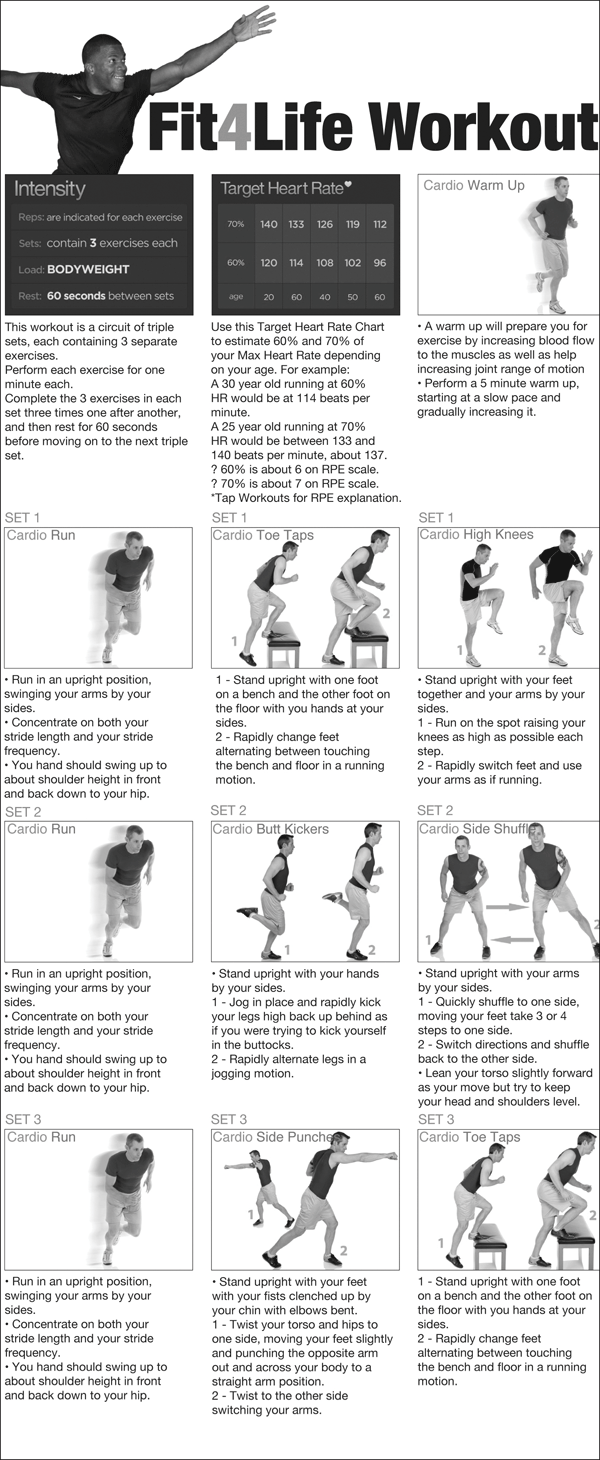 Fit4Life Workout

Intensity

Reps: are indicated for each exercise

Sets: contain 3 exercises each

Load: BODYWEIGHT

Rest: 60 seconds between sets

This workout is a circuit of triple sets, each containing 3 separate exercises.
Perform each exercise for one minute each.
Complete the 3 exercises in each set three times one after another, and then rest for 60 seconds before moving on to the next triple set.

Target Heart Rate

| 70% | 140 | 133 | 126 | 119 | 112 |
|---|---|---|---|---|---|
| 60% | 120 | 114 | 108 | 102 | 96 |
| age | 20 | 60 | 40 | 50 | 60 |

Use this Target Heart Rate Chart to estimate 60% and 70% of your Max Heart Rate depending on your age. For example:
A 30 year old running at 60% HR would be at 114 beats per minute.
A 25 year old running at 70% HR would be between 133 and 140 beats per minute, about 137.
? 60% is about 6 on RPE scale.
? 70% is about 7 on RPE scale.
*Tap Workouts for RPE explanation.

Cardio Warm Up

• A warm up will prepare you for exercise by increasing blood flow to the muscles as well as help increasing joint range of motion
• Perform a 5 minute warm up, starting at a slow pace and gradually increasing it.

SET 1
Cardio Run

• Run in an upright position, swinging your arms by your sides.
• Concentrate on both your stride length and your stride frequency.
• You hand should swing up to about shoulder height in front and back down to your hip.

SET 1
Cardio Toe Taps
1 2

1 - Stand upright with one foot on a bench and the other foot on the floor with you hands at your sides.
2 - Rapidly change feet alternating between touching the bench and floor in a running motion.

SET 1
Cardio High Knees
1 2

• Stand upright with your feet together and your arms by your sides.
1 - Run on the spot raising your knees as high as possible each step.
2 - Rapidly switch feet and use your arms as if running.

SET 2
Cardio Run

• Run in an upright position, swinging your arms by your sides.
• Concentrate on both your stride length and your stride frequency.
• You hand should swing up to about shoulder height in front and back down to your hip.

SET 2
Cardio Butt Kickers
1 2

• Stand upright with your hands by your sides.
1 - Jog in place and rapidly kick your legs high back up behind as if you were trying to kick yourself in the buttocks.
2 - Rapidly alternate legs in a jogging motion.

SET 2
Cardio Side Shuffle
1 2

• Stand upright with your arms by your sides.
1 - Quickly shuffle to one side, moving your feet take 3 or 4 steps to one side.
2 - Switch directions and shuffle back to the other side.
• Lean your torso slightly forward as your move but try to keep your head and shoulders level.

SET 3
Cardio Run

• Run in an upright position, swinging your arms by your sides.
• Concentrate on both your stride length and your stride frequency.
• You hand should swing up to about shoulder height in front and back down to your hip.

SET 3
Cardio Side Punches
1 2

• Stand upright with your feet with your fists clenched up by your chin with elbows bent.
1 - Twist your torso and hips to one side, moving your feet slightly and punching the opposite arm out and across your body to a straight arm position.
2 - Twist to the other side switching your arms.

SET 3
Cardio Toe Taps
1 2

1 - Stand upright with one foot on a bench and the other foot on the floor with you hands at your sides.
2 - Rapidly change feet alternating between touching the bench and floor in a running motion.